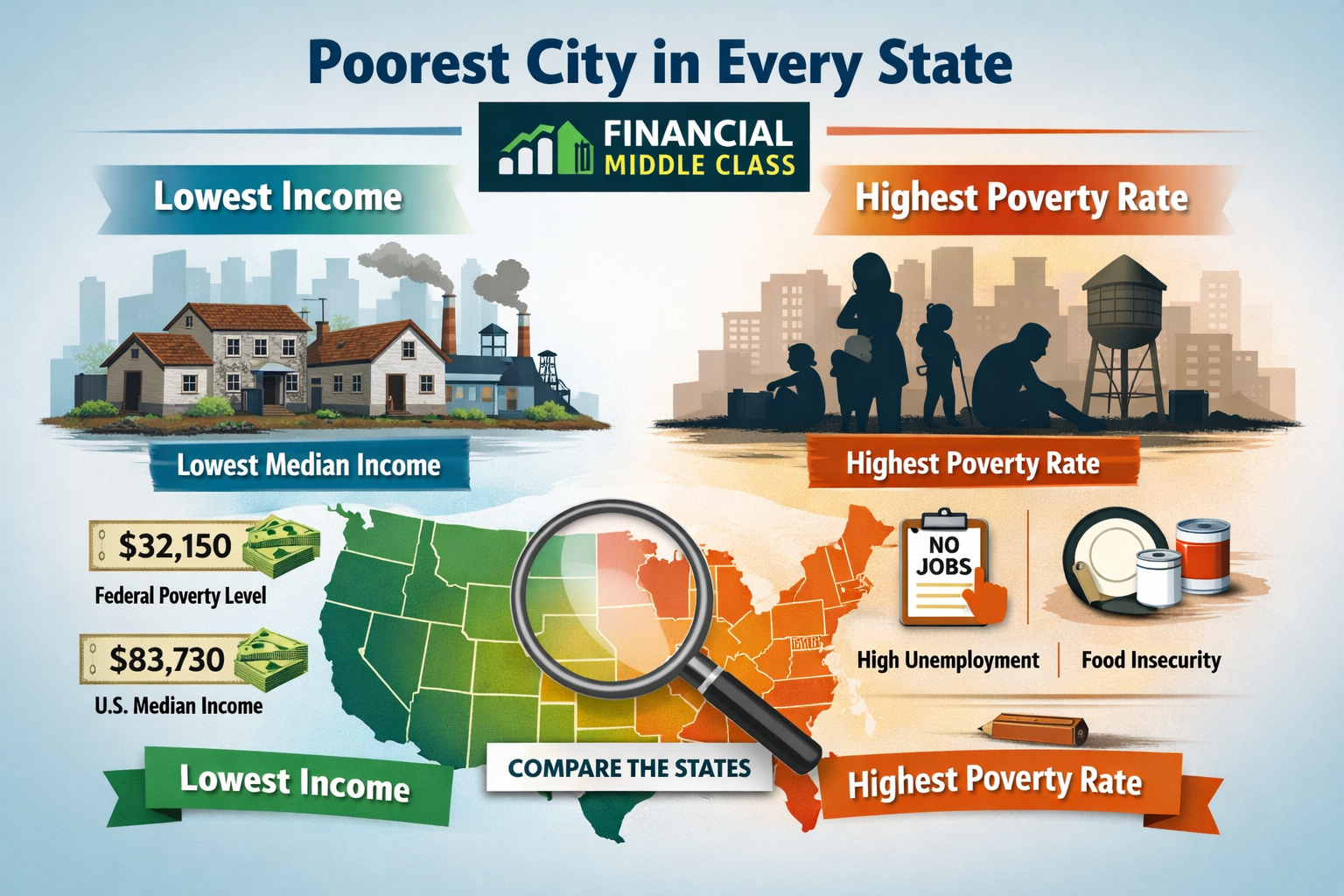 Poorest City in Every State

FINANCIAL MIDDLE CLASS

Lowest Income

Highest Poverty Rate

Lowest Median Income

Highest Poverty Rate

$32,150
Federal Poverty Level

$83,730
U.S. Median Income

NO JOBS

High Unemployment

Food Insecurity

Lowest Income

COMPARE THE STATES

Highest Poverty Rate